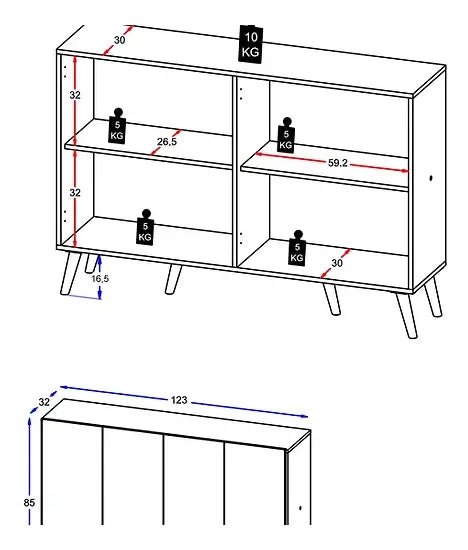 30
10
KG
32
5
KG
26,5
5
KG
59,2
32
5
KG
5
KG
30
16,5
32
123
85